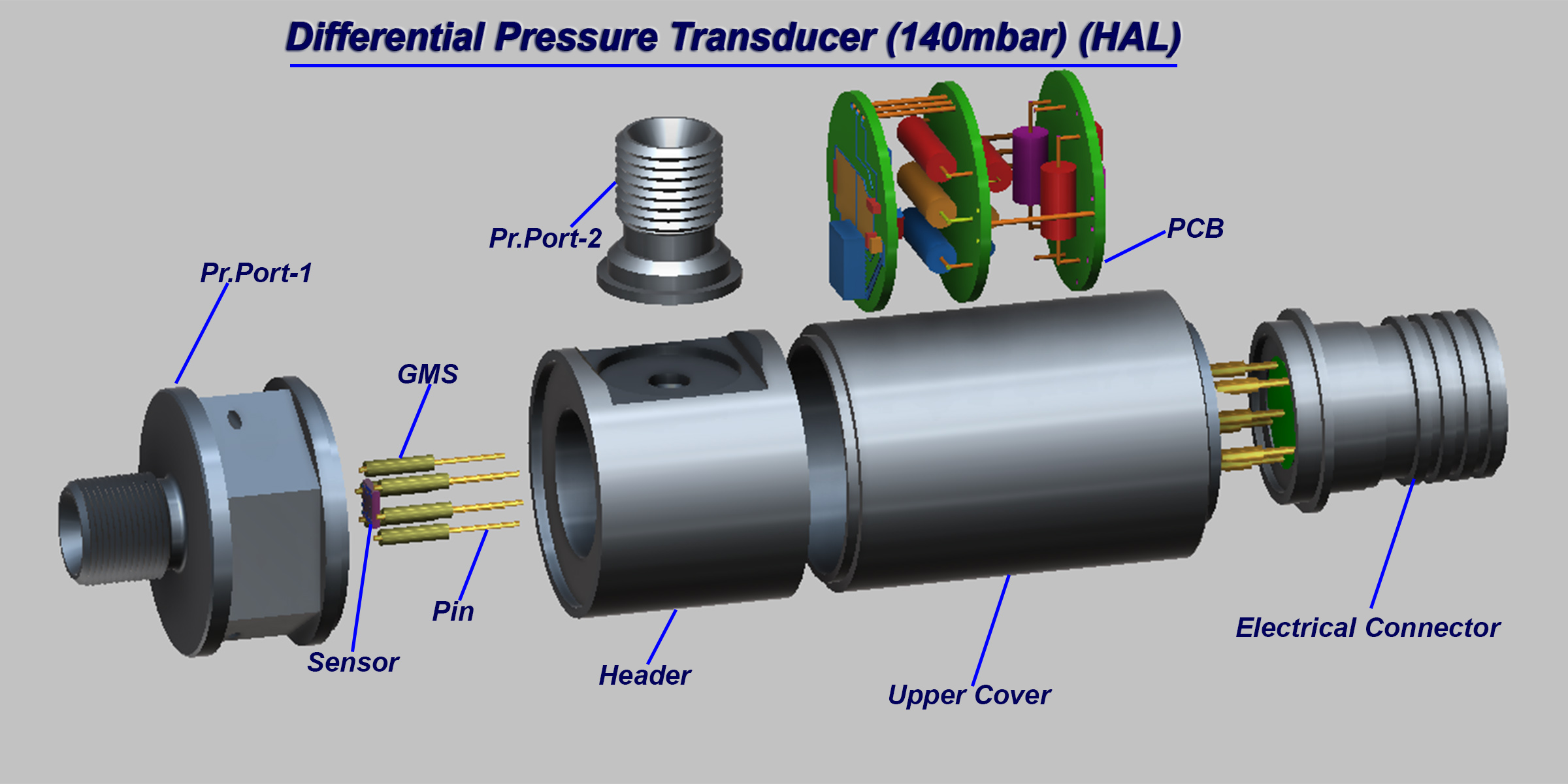 Differential Pressure Transducer (140mbar) (HAL)

Pr.Port-2

PCB

Pr.Port-1

GMS

Pin

Sensor

Header

Upper Cover

Electrical Connector